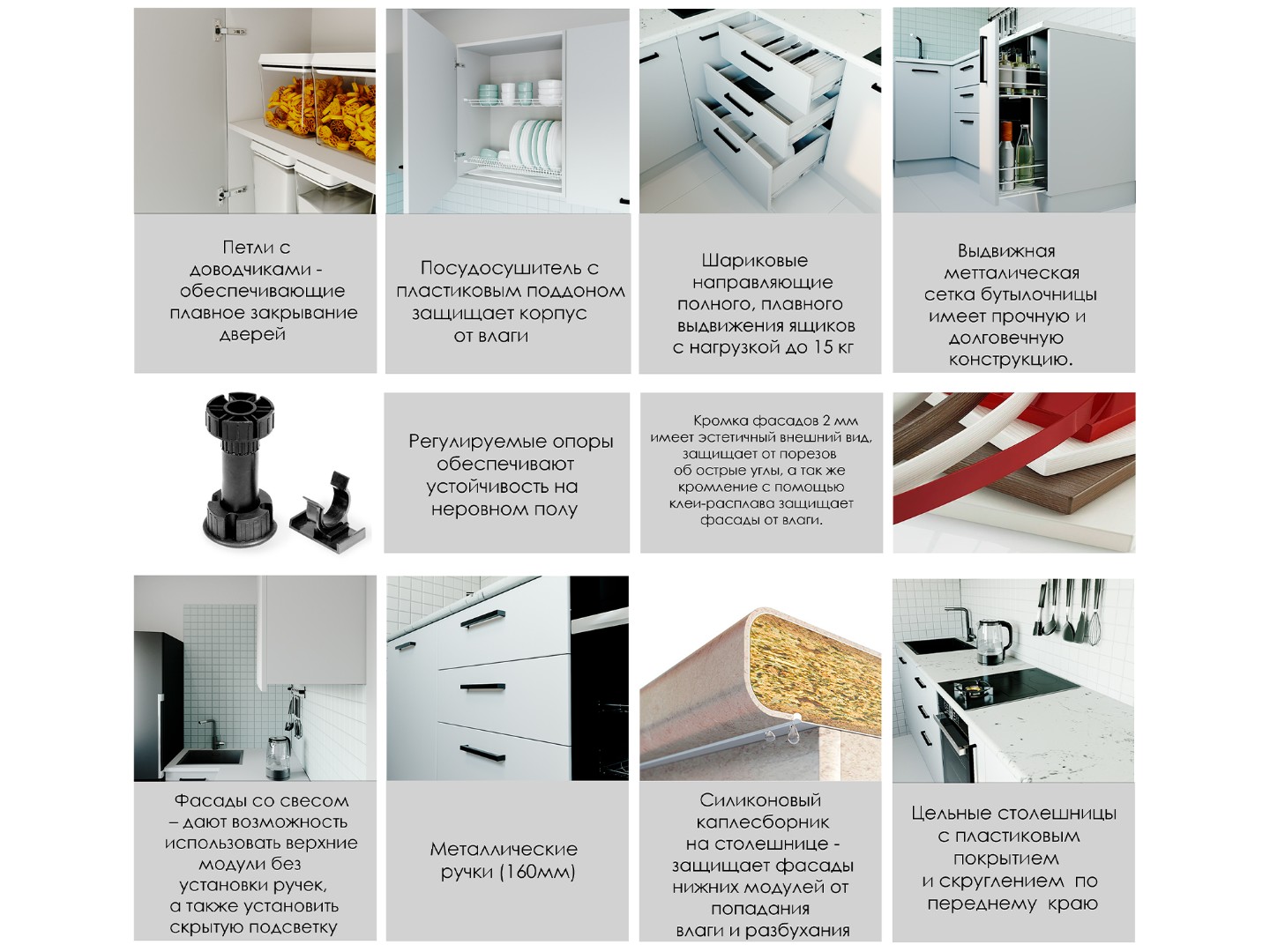 Петли с доводчиками - обеспечивающие плавное закрывание дверей

Посудосушитель с пластиковым поддоном защищает корпус от влаги

Шариковые направляющие полного, плавного выдвижения ящиков с нагрузкой до 15 кг

Выдвижная метталическая сетка бутылочницы имеет прочную и долговечную конструкцию.

Регулируемые опоры обеспечивают устойчивость на неровном полу

Кромка фасадов 2 мм имеет эстетичный внешний вид, защищает от порезов об острые углы, а так же кромление с помощью клеи-расплава защищает фасады от влаги.

Фасады со свесом – дают возможность использовать верхние модули без установки ручек, а также установить скрытую подсветку

Металлические ручки (160мм)

Силиконовый каплесборник на столешнице - защищает фасады нижних модулей от попадания влаги и разбухания

Цельные столешницы с пластиковым покрытием и скруглением по переднему краю