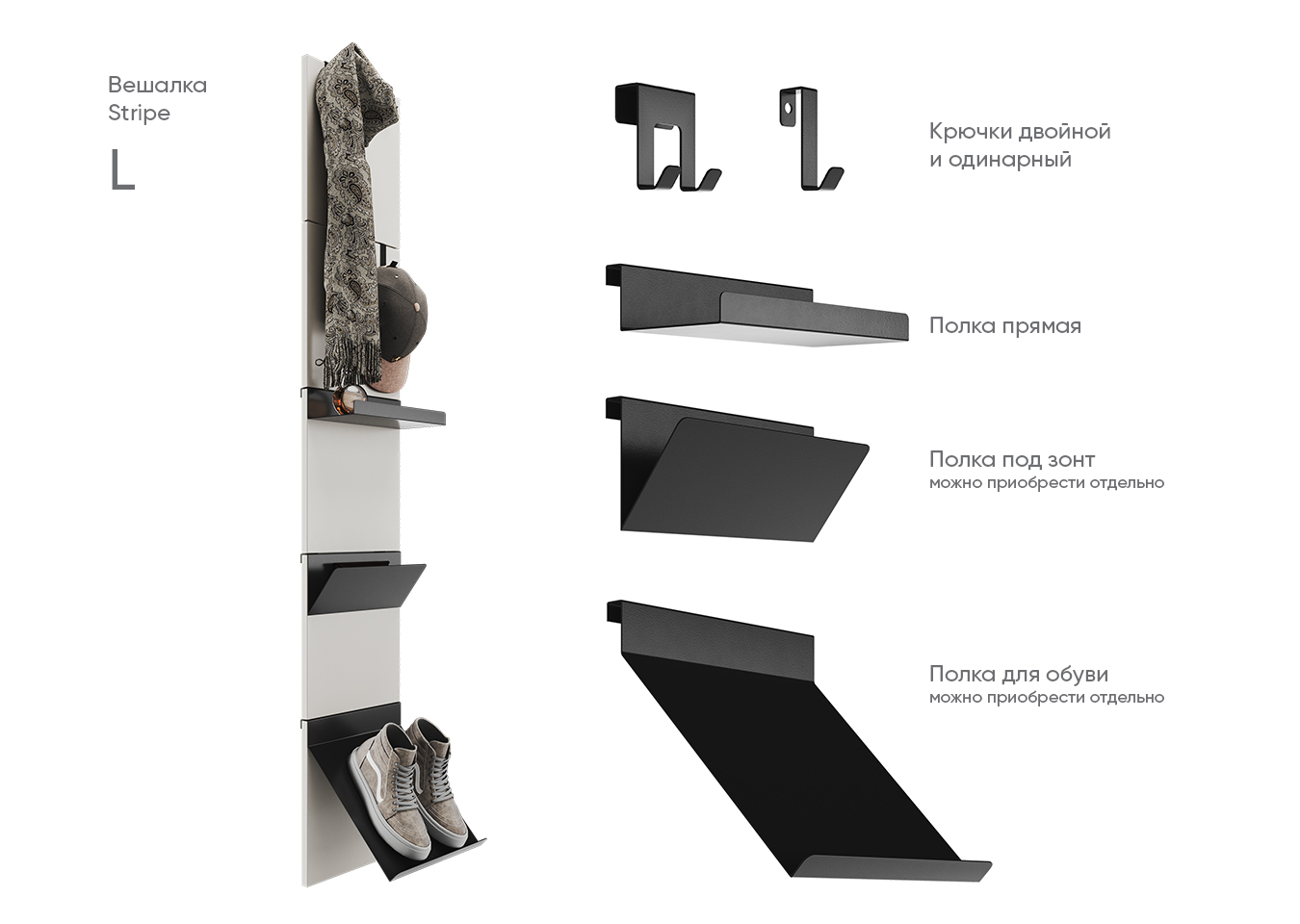 Вешалка Stripe

L

Крючки двойной и одинарный

Полка прямая

Полка под зонт
можно приобрести отдельно

Полка для обуви
можно приобрести отдельно