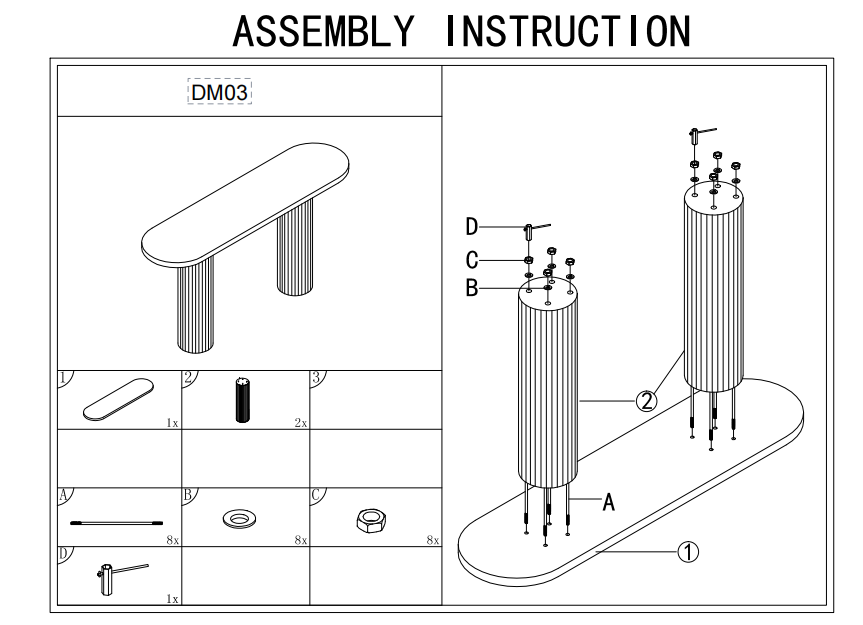 ASSEMBLY INSTRUCTION

DM03

1 1x
2 2x
3

A 8x
B 8x
C 8x
D 1x

D
C
B
2
A
1