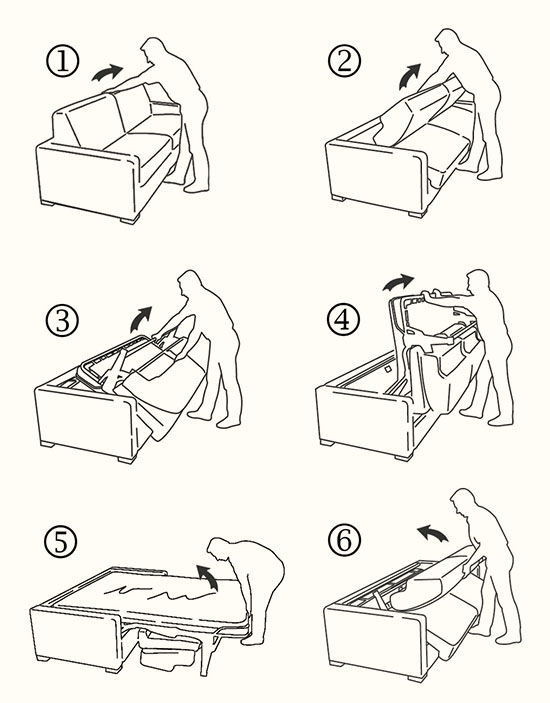 ①
②
③
④
⑤
⑥