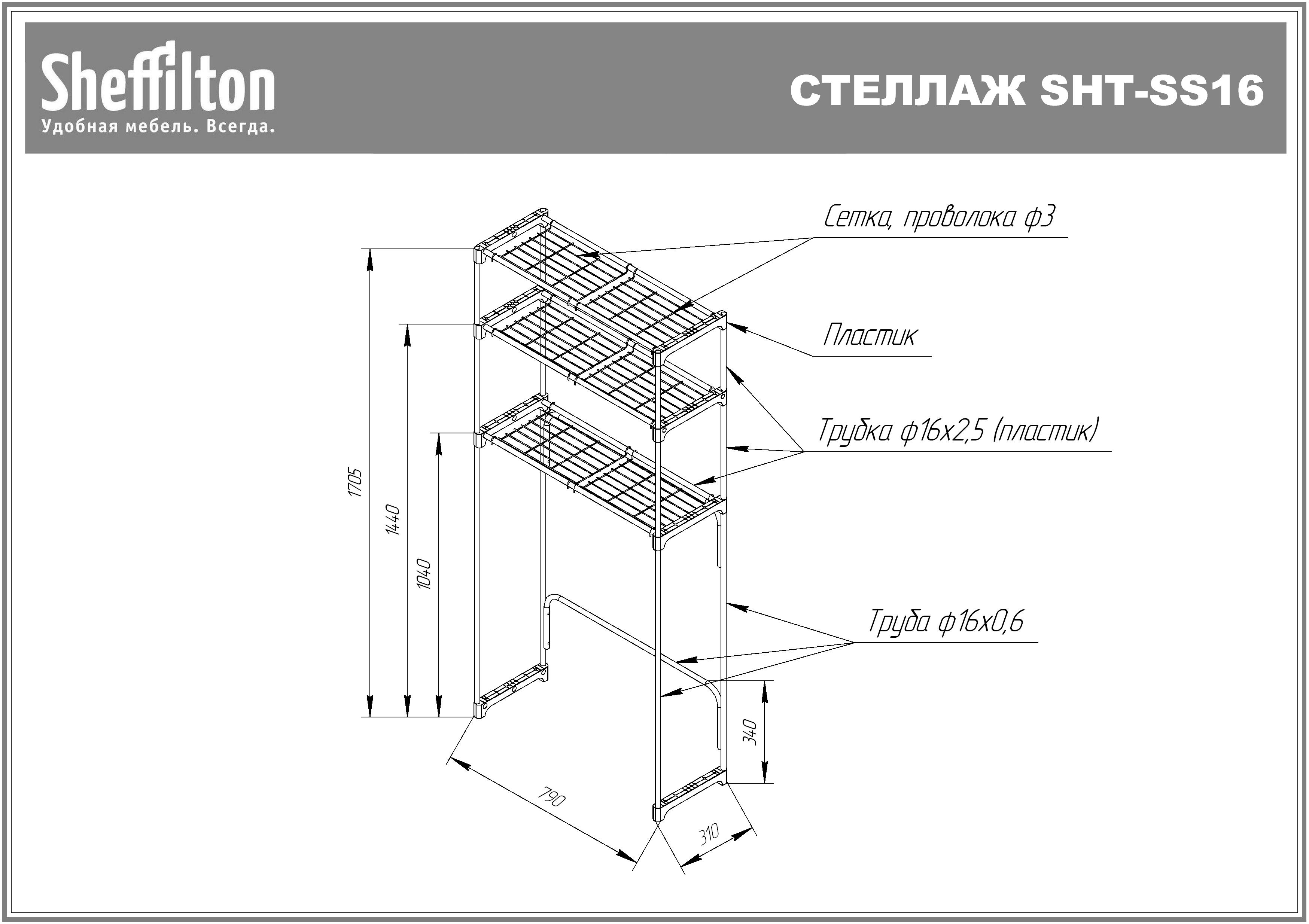 Sheffilton
Удобная мебель. Всегда.

СТЕЛЛАЖ SHT-SS16

Сетка, проволока ф3

Пластик

Трубка ф16х2,5 (пластик)

Труба ф16х0,6

1705

1440

1040

340

790

310