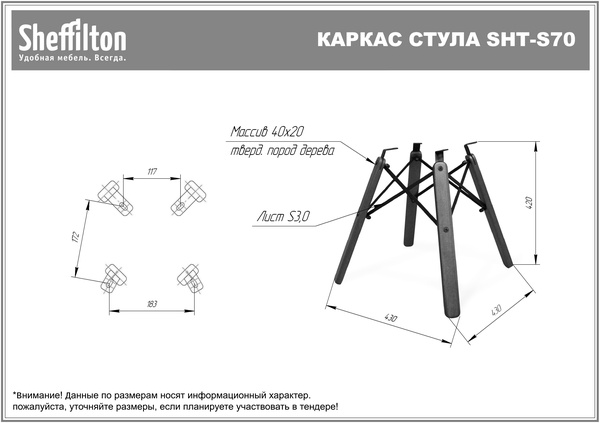 Sheffilton
Удобная мебель. Всегда.

КАРКАС СТУЛА SHT-S70

117

172

183

Массив 40х20
тверд. пород дерева

Лист S3,0

420

430

430

*Внимание! Данные по размерам носят информационный характер.
пожалуйста, уточняйте размеры, если планируете участвовать в тендере!