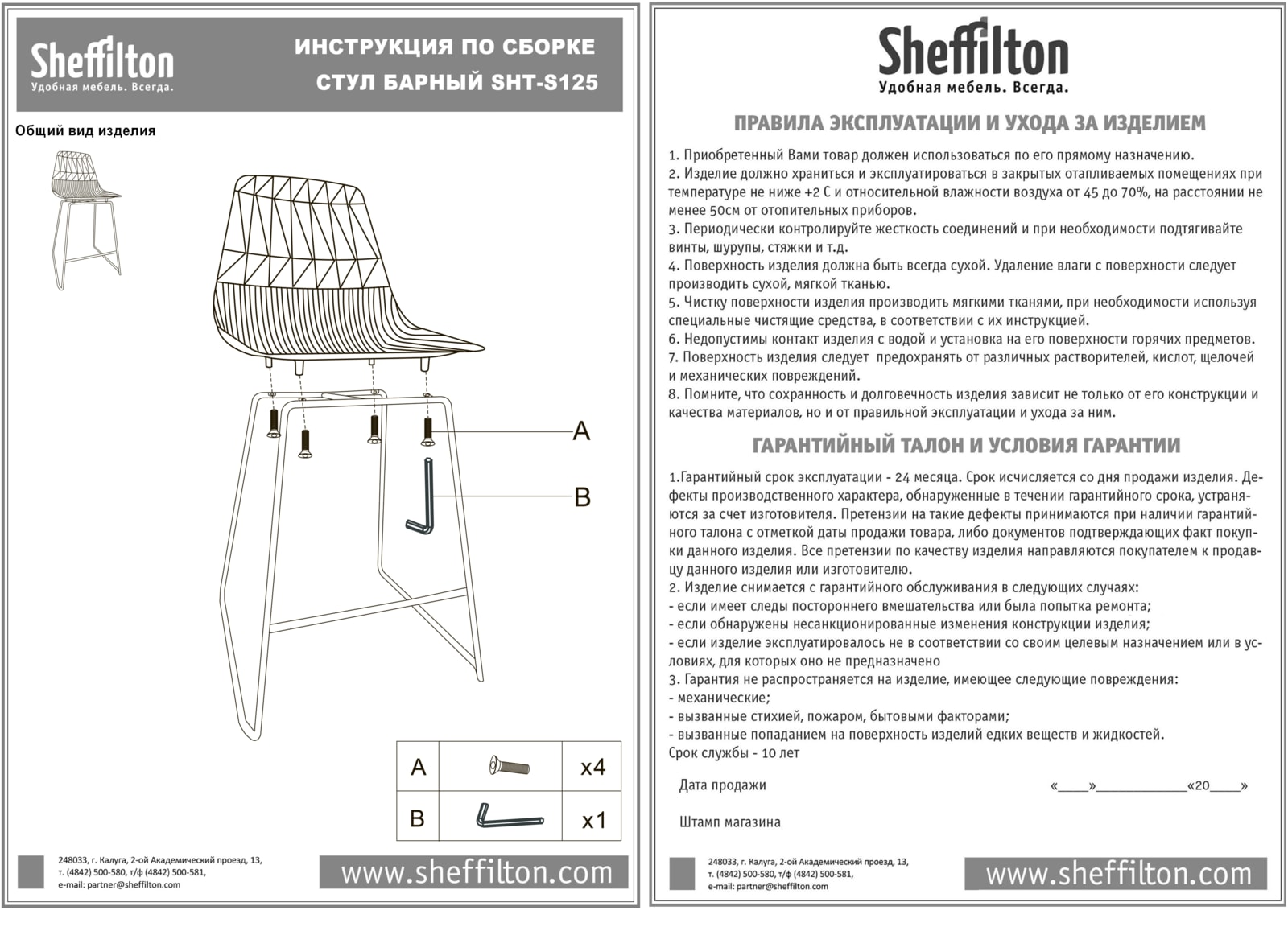 Sheffilton
Удобная мебель. Всегда.

ИНСТРУКЦИЯ ПО СБОРКЕ
СТУЛ БАРНЫЙ SHT-S125

Общий вид изделия

A

B

| A | | x4 |
|---|---|---|
| B | | x1 |

248033, г. Калуга, 2-ой Академический проезд, 13,
т. (4842) 500-580, т/ф (4842) 500-581,
e-mail: partner@sheffilton.com

www.sheffilton.com

Sheffilton
Удобная мебель. Всегда.

ПРАВИЛА ЭКСПЛУАТАЦИИ И УХОДА ЗА ИЗДЕЛИЕМ

1. Приобретенный Вами товар должен использоваться по его прямому назначению.
2. Изделие должно храниться и эксплуатироваться в закрытых отапливаемых помещениях при температуре не ниже +2 С и относительной влажности воздуха от 45 до 70%, на расстоянии не менее 50см от отопительных приборов.
3. Периодически контролируйте жесткость соединений и при необходимости подтягивайте винты, шурупы, стяжки и т.д.
4. Поверхность изделия должна быть всегда сухой. Удаление влаги с поверхности следует производить сухой, мягкой тканью.
5. Чистку поверхности изделия производить мягкими тканями, при необходимости используя специальные чистящие средства, в соответствии с их инструкцией.
6. Недопустимы контакт изделия с водой и установка на его поверхности горячих предметов.
7. Поверхность изделия следует предохранять от различных растворителей, кислот, щелочей и механических повреждений.
8. Помните, что сохранность и долговечность изделия зависит не только от его конструкции и качества материалов, но и от правильной эксплуатации и ухода за ним.

ГАРАНТИЙНЫЙ ТАЛОН И УСЛОВИЯ ГАРАНТИИ

1.Гарантийный срок эксплуатации - 24 месяца. Срок исчисляется со дня продажи изделия. Дефекты производственного характера, обнаруженные в течении гарантийного срока, устраняются за счет изготовителя. Претензии на такие дефекты принимаются при наличии гарантийного талона с отметкой даты продажи товара, либо документов подтверждающих факт покупки данного изделия. Все претензии по качеству изделия направляются покупателем к продавцу данного изделия или изготовителю.
2. Изделие снимается с гарантийного обслуживания в следующих случаях:
- если имеет следы постороннего вмешательства или была попытка ремонта;
- если обнаружены несанкционированные изменения конструкции изделия;
- если изделие эксплуатировалось не в соответствии со своим целевым назначением или в условиях, для которых оно не предназначено
3. Гарантия не распространяется на изделие, имеющее следующие повреждения:
- механические;
- вызванные стихией, пожаром, бытовыми факторами;
- вызванные попаданием на поверхность изделий едких веществ и жидкостей.
Срок службы - 10 лет

Дата продажи «____»____________«20____»

Штамп магазина

248033, г. Калуга, 2-ой Академический проезд, 13,
т. (4842) 500-580, т/ф (4842) 500-581,
e-mail: partner@sheffilton.com

www.sheffilton.com