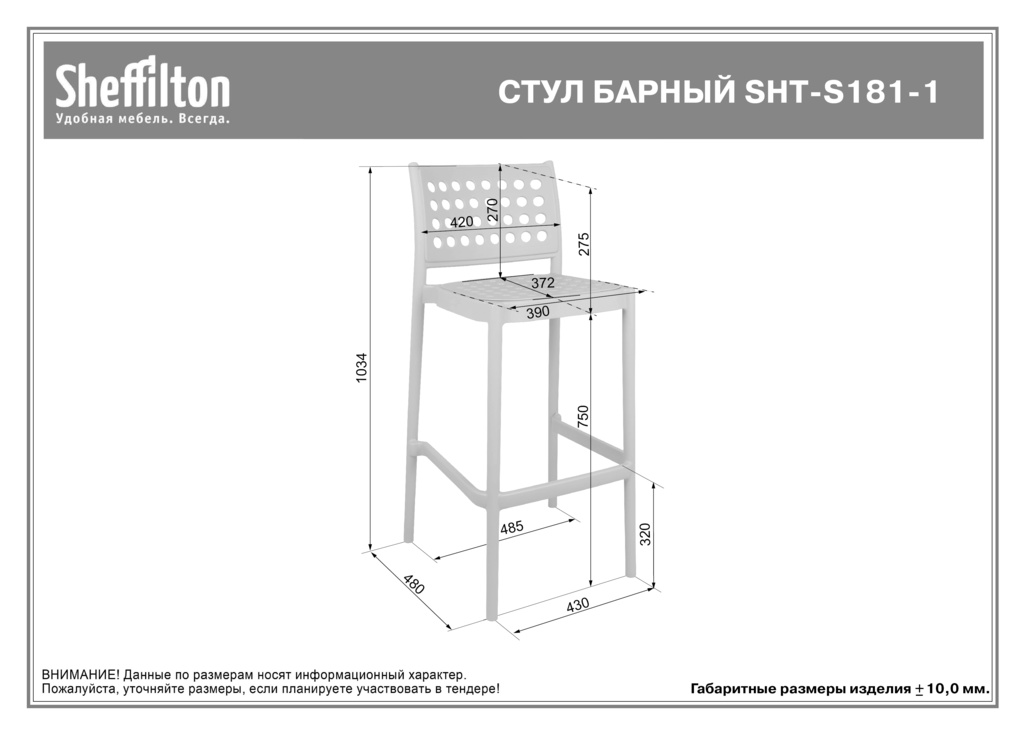 Sheffilton
Удобная мебель. Всегда.

СТУЛ БАРНЫЙ SHT-S181-1

420
270
275
372
390
1034
750
485
320
480
430

ВНИМАНИЕ! Данные по размерам носят информационный характер.
Пожалуйста, уточняйте размеры, если планируете участвовать в тендере!

Габаритные размеры изделия $\pm$ 10,0 мм.