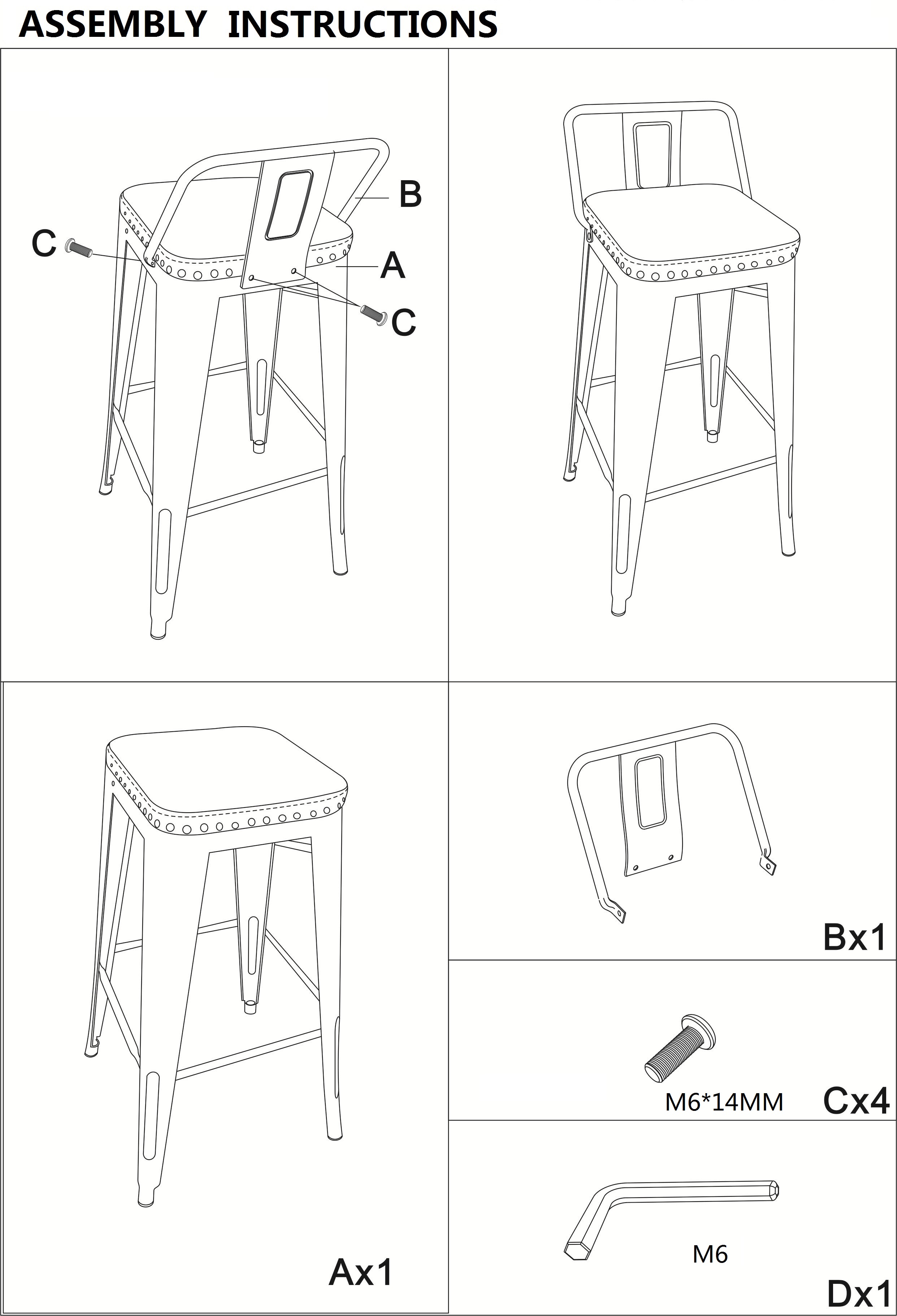 ASSEMBLY INSTRUCTIONS

B
C
A
C

Ax1

Bx1

M6*14MM
Cx4

M6
Dx1