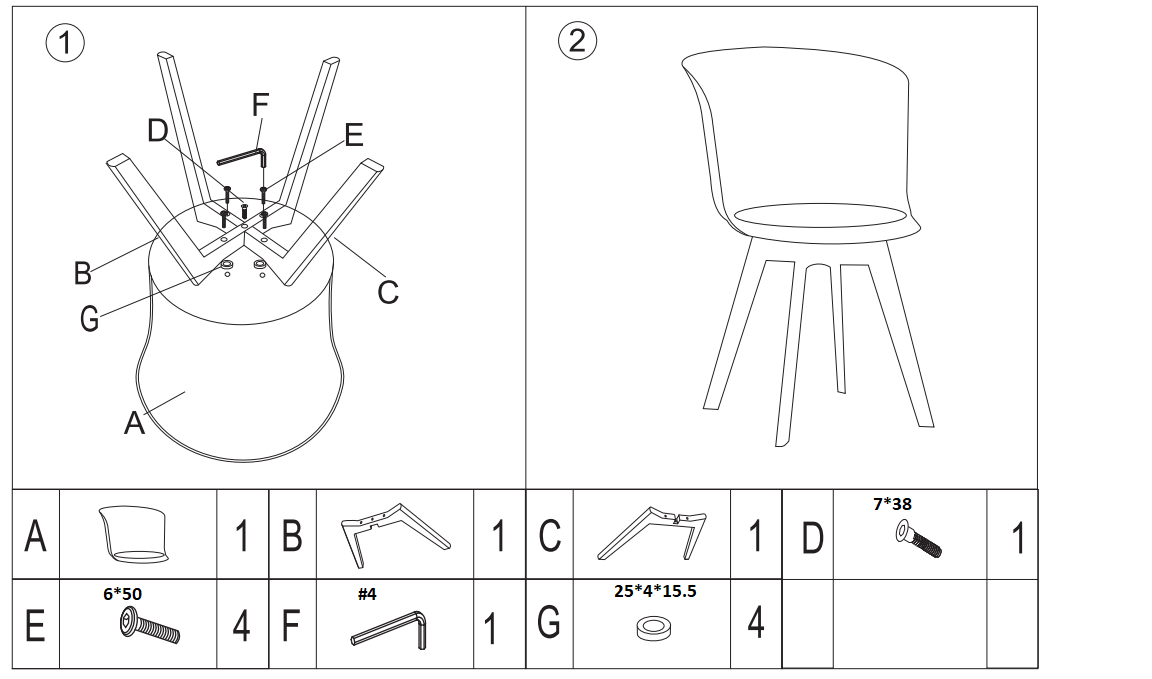 ①

F
D
E
B
C
G
A

②

| A | | 1 | B | | 1 | C | | 1 | D | 7*38 | 1 |
|---|---|---|---|---|---|---|---|---|---|---|---|
| E | 6*50 | 4 | F | #4 | 1 | G | 25*4*15.5 | 4 | | | |