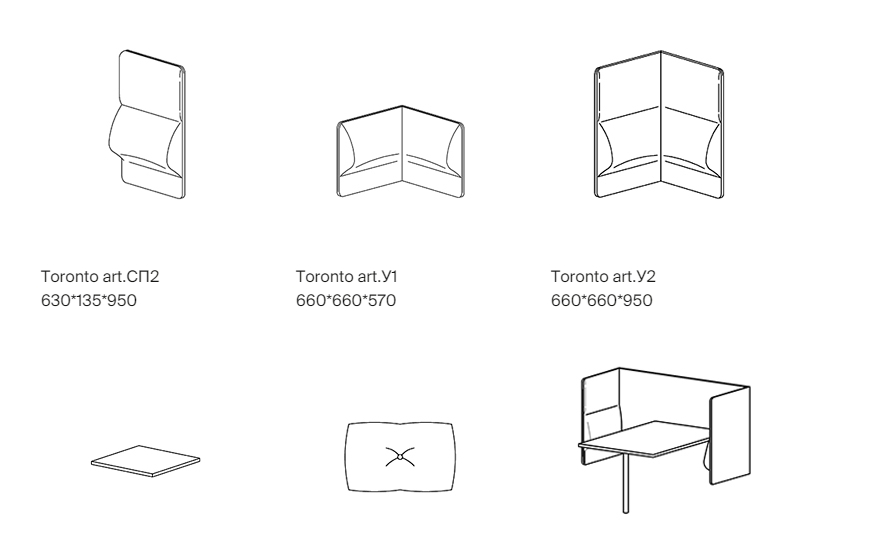 Toronto art.СП2
630*135*950

Toronto art.У1
660*660*570

Toronto art.У2
660*660*950