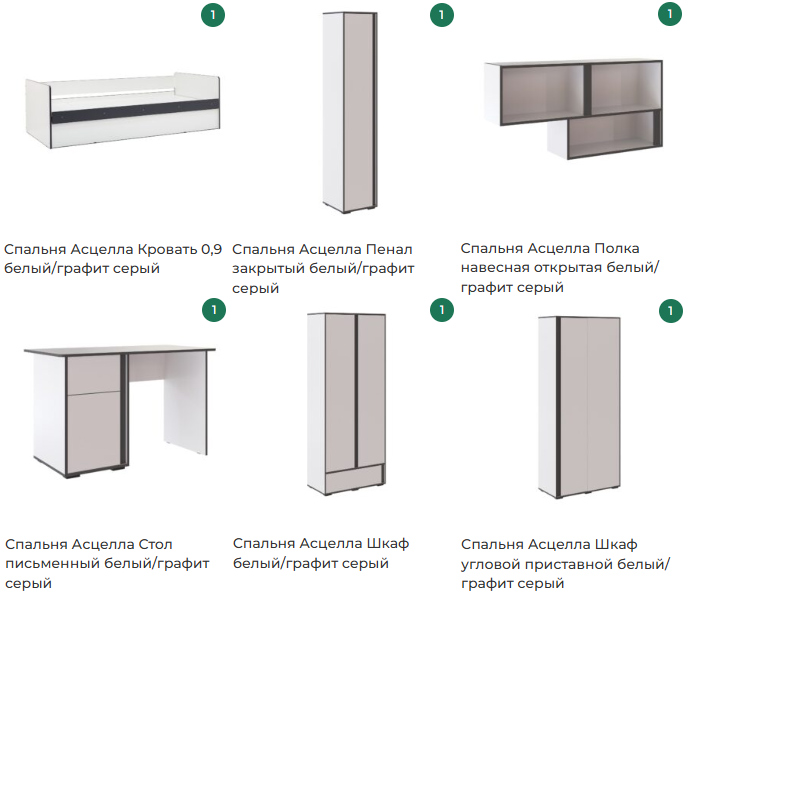 1

Спальня Асцелла Кровать 0,9 белый/графит серый

1

Спальня Асцелла Пенал закрытый белый/графит серый

1

Спальня Асцелла Полка навесная открытая белый/графит серый

1

Спальня Асцелла Стол письменный белый/графит серый

1

Спальня Асцелла Шкаф белый/графит серый

1

Спальня Асцелла Шкаф угловой приставной белый/графит серый