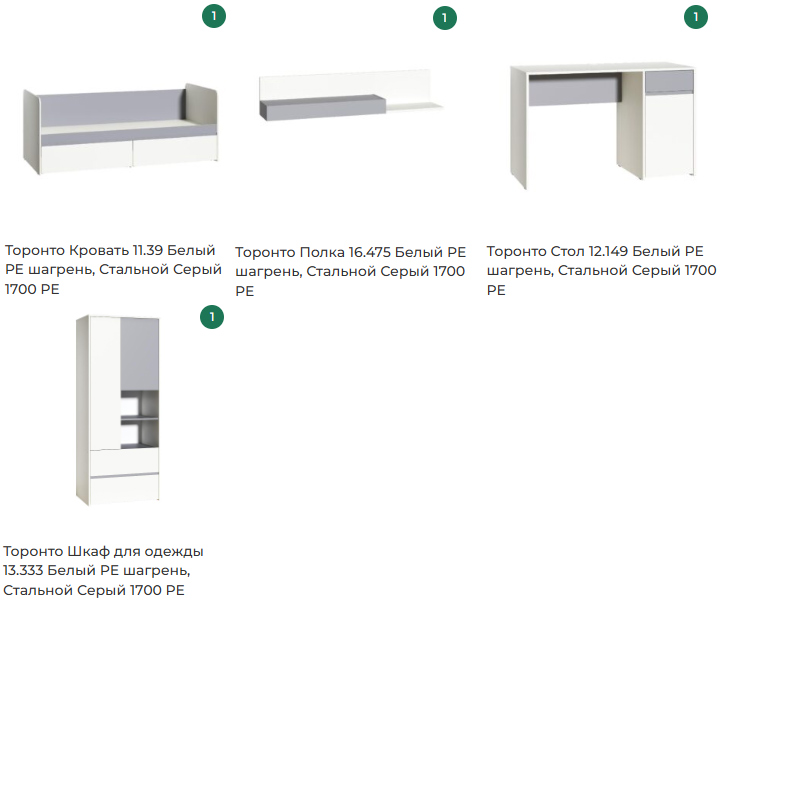 1

Торонто Кровать 11.39 Белый PE шагрень, Стальной Серый 1700 PE

1

Торонто Полка 16.475 Белый PE шагрень, Стальной Серый 1700 PE

1

Торонто Стол 12.149 Белый PE шагрень, Стальной Серый 1700 PE

1

Торонто Шкаф для одежды 13.333 Белый PE шагрень, Стальной Серый 1700 PE