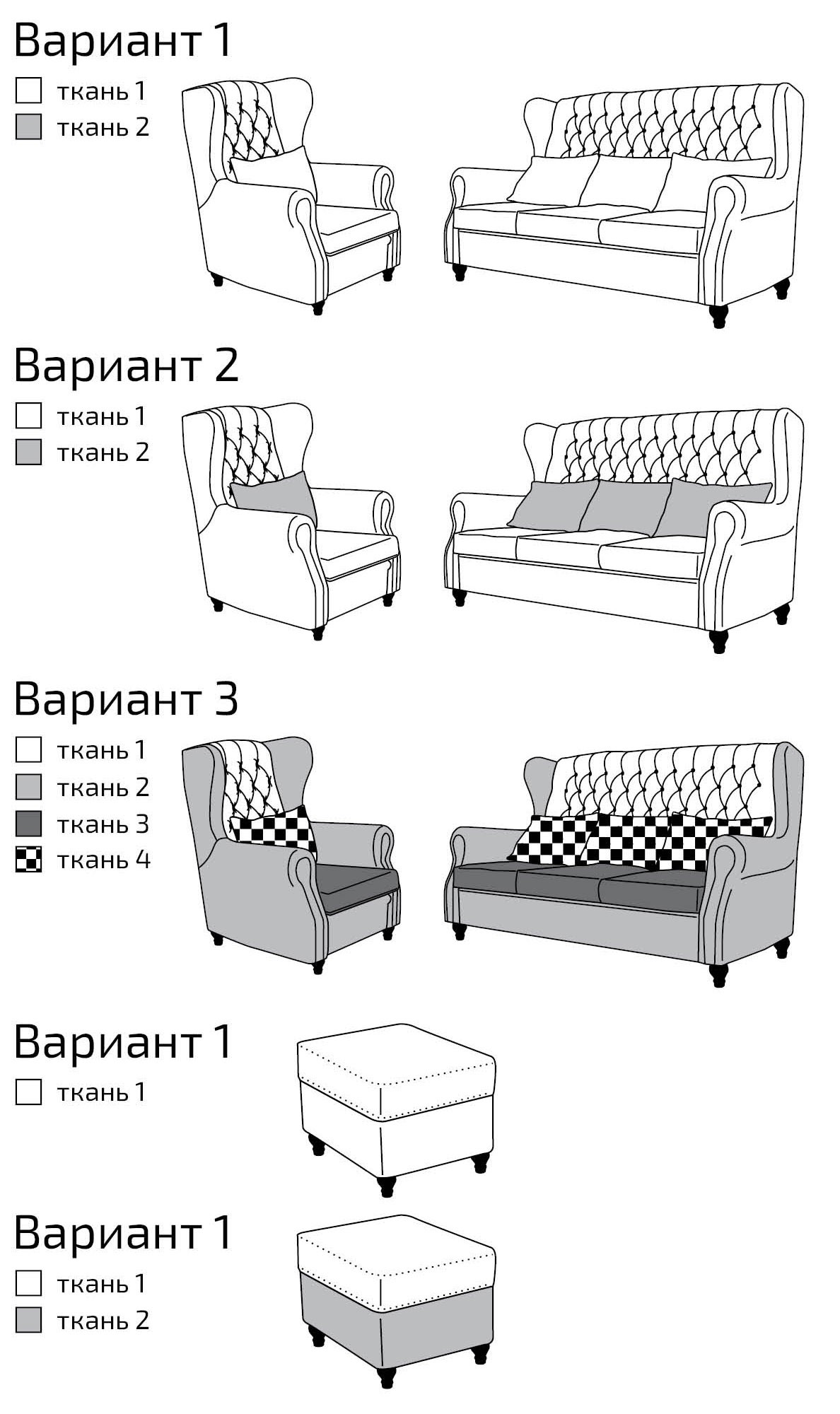 Вариант 1

ткань 1
ткань 2

Вариант 2

ткань 1
ткань 2

Вариант 3

ткань 1
ткань 2
ткань 3
ткань 4

Вариант 1

ткань 1

Вариант 1

ткань 1
ткань 2