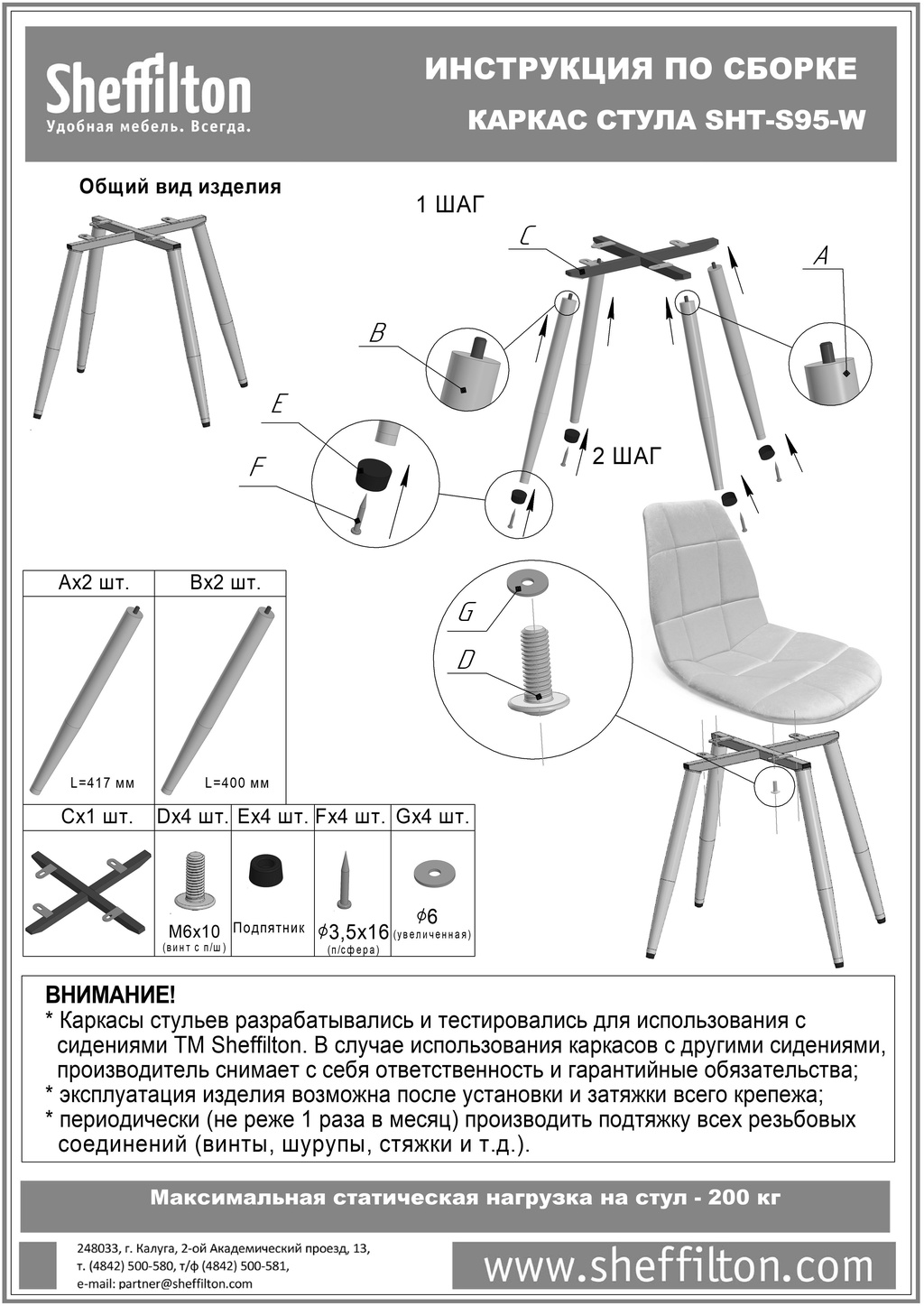 Sheffilton
Удобная мебель. Всегда.

ИНСТРУКЦИЯ ПО СБОРКЕ
КАРКАС СТУЛА SHT-S95-W

Общий вид изделия

1 ШАГ

C
A
B
E
F
2 ШАГ
G
D

| Ax2 шт. | Bx2 шт. |
|---|---|
| L=417 мм | L=400 мм |

| Cx1 шт. | Dx4 шт. | Ex4 шт. | Fx4 шт. | Gx4 шт. |
|---|---|---|---|---|
| | M6x10 (винт с п/ш) | Подпятник | $\phi$3,5x16 (п/сфера) | $\phi$6 (увеличенная) |

ВНИМАНИЕ!
* Каркасы стульев разрабатывались и тестировались для использования с сидениями ТМ Sheffilton. В случае использования каркасов с другими сидениями, производитель снимает с себя ответственность и гарантийные обязательства;
* эксплуатация изделия возможна после установки и затяжки всего крепежа;
* периодически (не реже 1 раза в месяц) производить подтяжку всех резьбовых соединений (винты, шурупы, стяжки и т.д.).

Максимальная статическая нагрузка на стул - 200 кг

248033, г. Калуга, 2-ой Академический проезд, 13,
т. (4842) 500-580, т/ф (4842) 500-581,
e-mail: partner@sheffilton.com

www.sheffilton.com