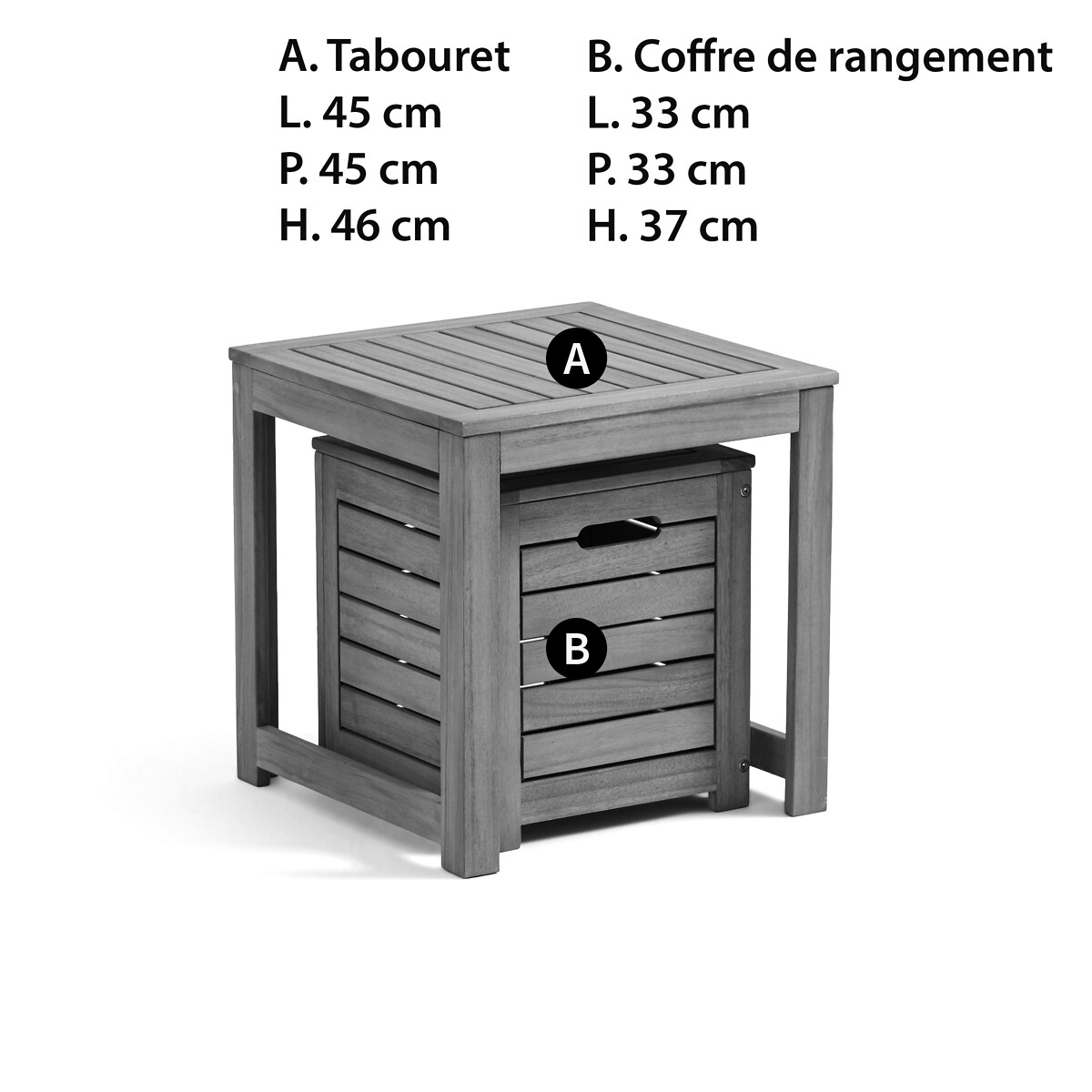 A. Tabouret
L. 45 cm
P. 45 cm
H. 46 cm

B. Coffre de rangement
L. 33 cm
P. 33 cm
H. 37 cm

A

B