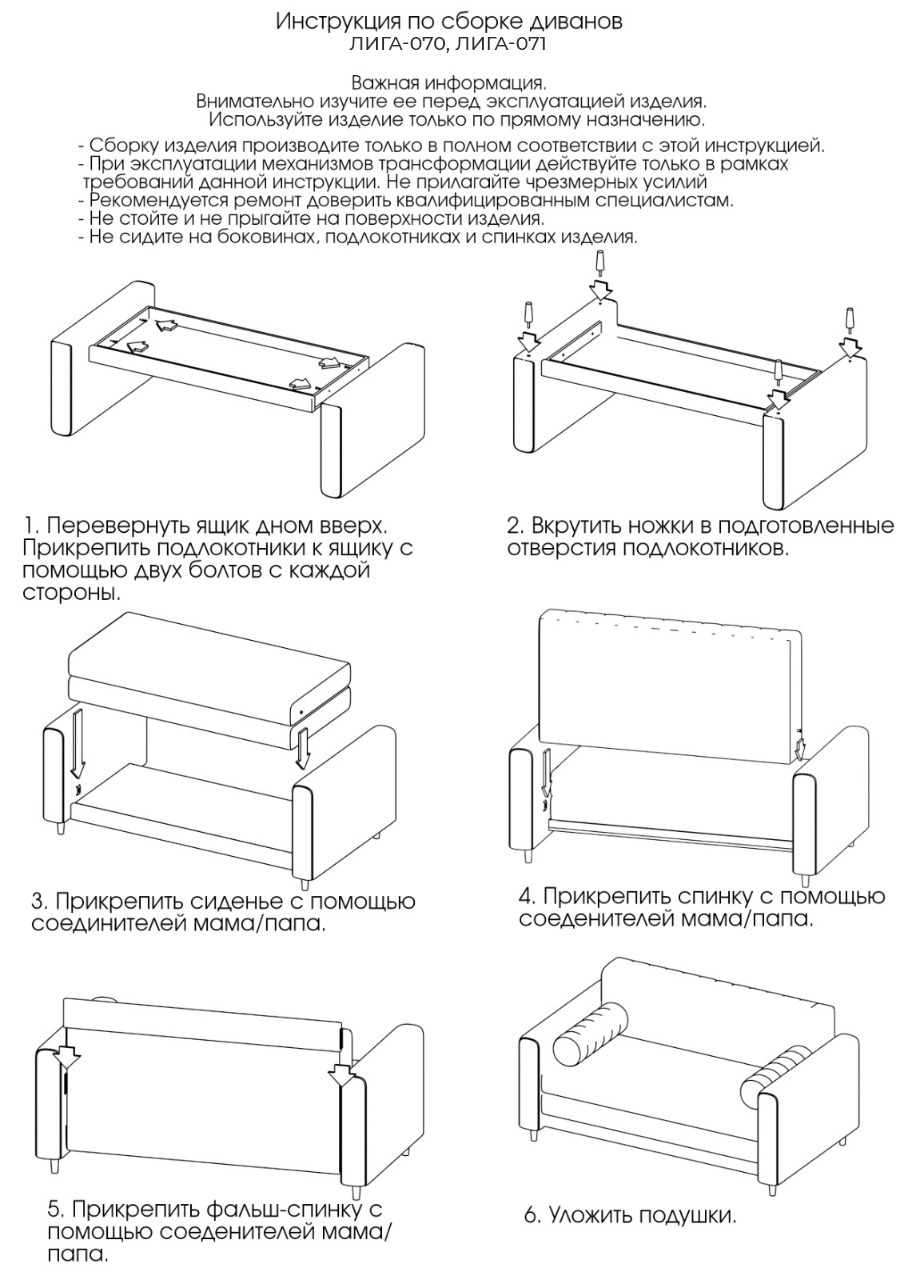 Инструкция по сборке диванов
ЛИГА-070, ЛИГА-071

Важная информация.
Внимательно изучите ее перед эксплуатацией изделия.
Используйте изделие только по прямому назначению.

- Сборку изделия производите только в полном соответствии с этой инструкцией.
- При эксплуатации механизмов трансформации действуйте только в рамках требований данной инструкции. Не прилагайте чрезмерных усилий
- Рекомендуется ремонт доверить квалифицированным специалистам.
- Не стойте и не прыгайте на поверхности изделия.
- Не сидите на боковинах, подлокотниках и спинках изделия.

1. Перевернуть ящик дном вверх. Прикрепить подлокотники к ящику с помощью двух болтов с каждой стороны.

2. Вкрутить ножки в подготовленные отверстия подлокотников.

3. Прикрепить сиденье с помощью соединителей мама/папа.

4. Прикрепить спинку с помощью соеденителей мама/папа.

5. Прикрепить фальш-спинку с помощью соеденителей мама/папа.

6. Уложить подушки.