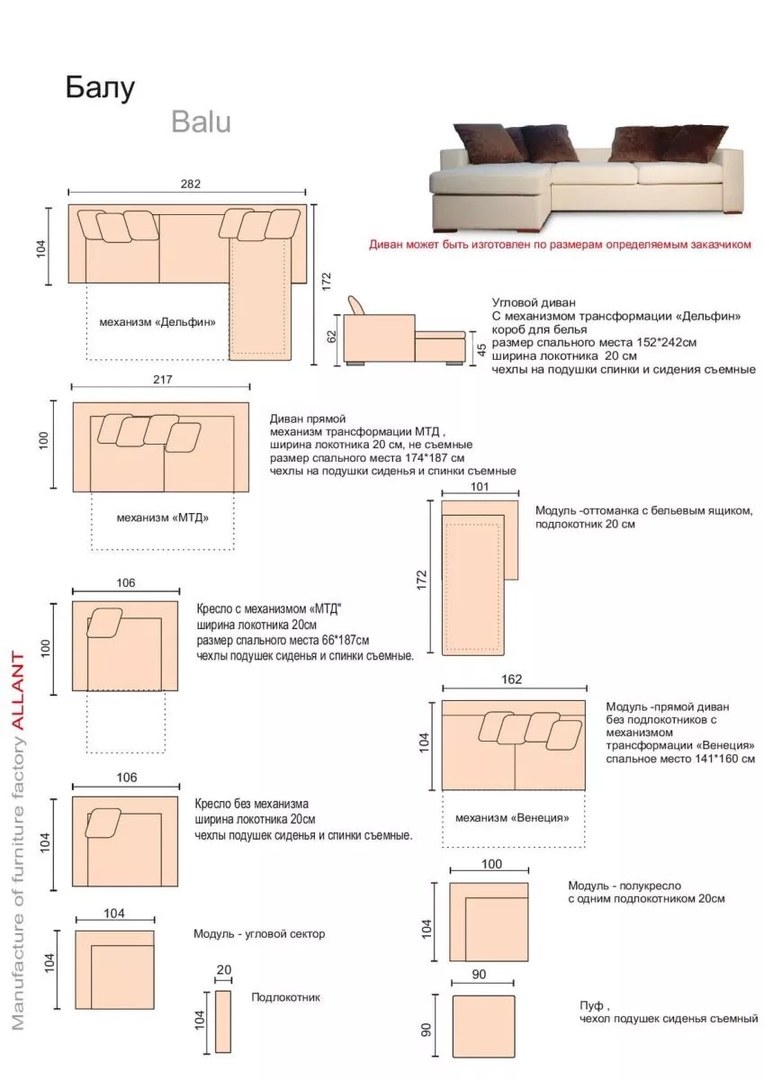 Балу

Balu

Диван может быть изготовлен по размерам определяемым заказчиком

282

104

172

механизм «Дельфин»

62

45

Угловой диван
С механизмом трансформации «Дельфин»
короб для белья
размер спального места 152*242см
ширина локотника 20 см
чехлы на подушки спинки и сидения съемные

217

100

механизм «МТД»

Диван прямой
механизм трансформации МТД ,
ширина локотника 20 см, не съемные
размер спального места 174*187 см
чехлы на подушки сиденья и спинки съемные

101

172

Модуль -оттоманка с бельевым ящиком,
подлокотник 20 см

106

100

Кресло с механизмом «МТД"
ширина локотника 20см
размер спального места 66*187см
чехлы подушек сиденья и спинки съемные.

162

104

механизм «Венеция»

Модуль -прямой диван
без подлокотников с
механизмом
трансформации «Венеция»
спальное место 141*160 см

106

104

Кресло без механизма
ширина локотника 20см
чехлы подушек сиденья и спинки съемные.

100

104

Модуль - полукресло
с одним подлокотником 20см

104

104

Модуль - угловой сектор

20

104

Подлокотник

90

90

Пуф ,
чехол подушек сиденья съемный

Manufacture of furniture factory ALLANT