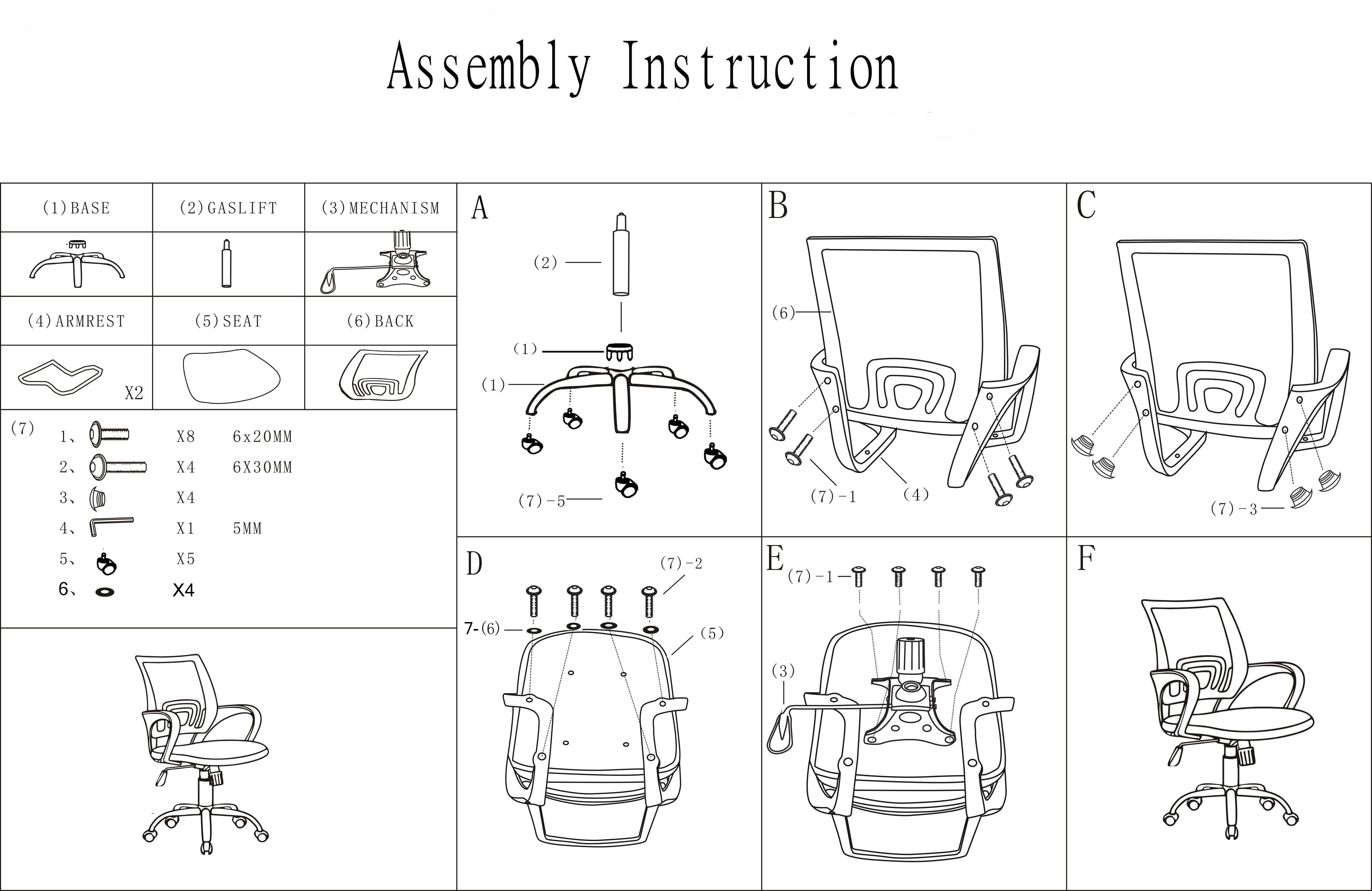 Assembly Instruction

| (1)BASE | (2)GASLIFT | (3)MECHANISM |
|---|---|---|
| | | |
| (4)ARMREST | (5)SEAT | (6)BACK |
| X2 | | |

(7)
1、 X8 6x20MM
2、 X4 6X30MM
3、 X4
4、 X1 5MM
5、 X5
6、 X4

A
(2)
(1)
(1)
(7)-5

B
(6)
(7)-1
(4)

C
(7)-3

D
(7)-2
7-(6)
(5)

E
(7)-1
(3)

F