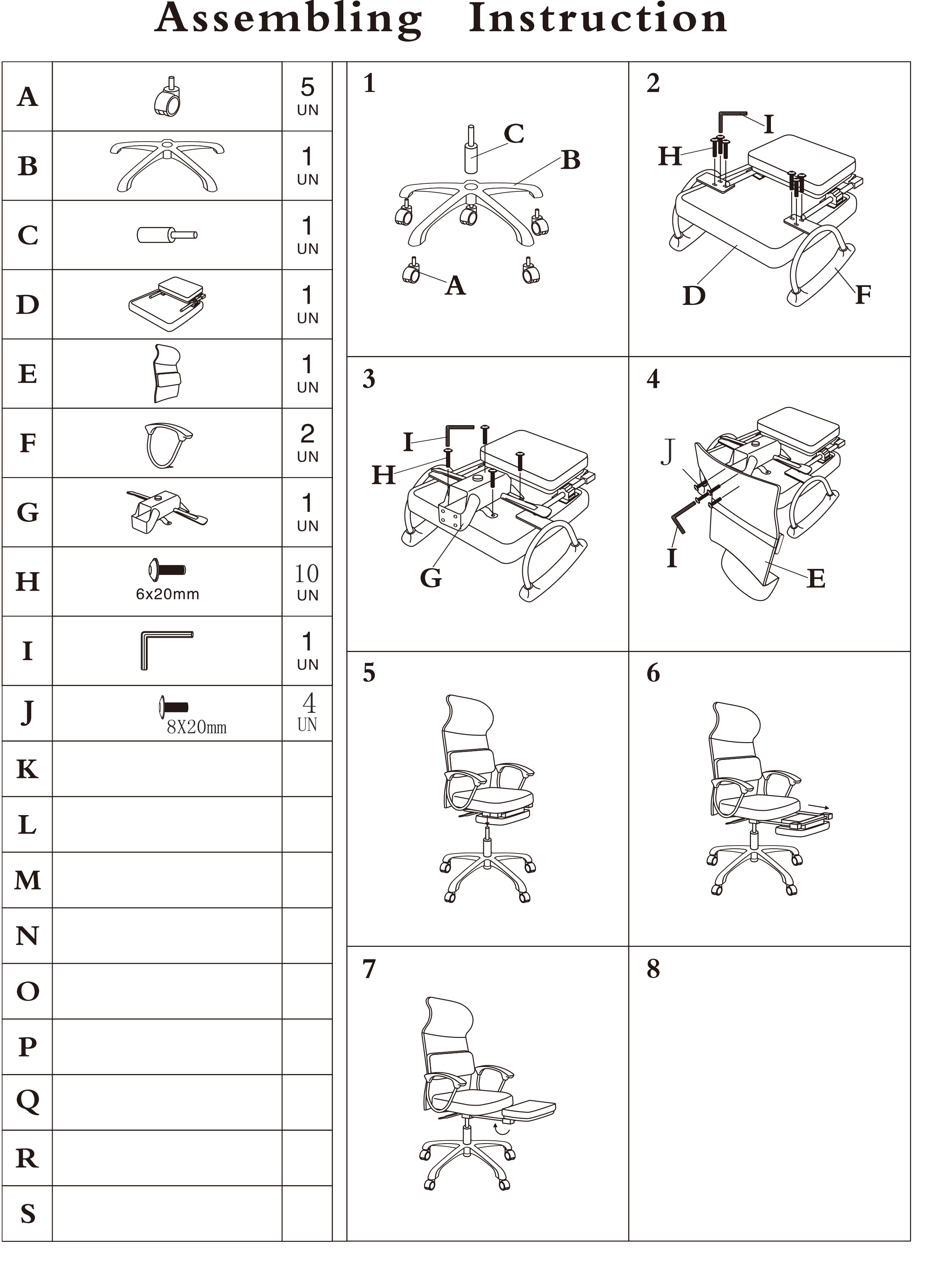 Assembling Instruction

| | | |
|---|---|---|
| A | | 5 UN |
| B | | 1 UN |
| C | | 1 UN |
| D | | 1 UN |
| E | | 1 UN |
| F | | 2 UN |
| G | | 1 UN |
| H | 6x20mm | 10 UN |
| I | | 1 UN |
| J | 8X20mm | 4 UN |
| K | | |
| L | | |
| M | | |
| N | | |
| O | | |
| P | | |
| Q | | |
| R | | |
| S | | |

1
C
B
A

2
I
H
D
F

3
I
H
G

4
J
I
E

5

6

7

8